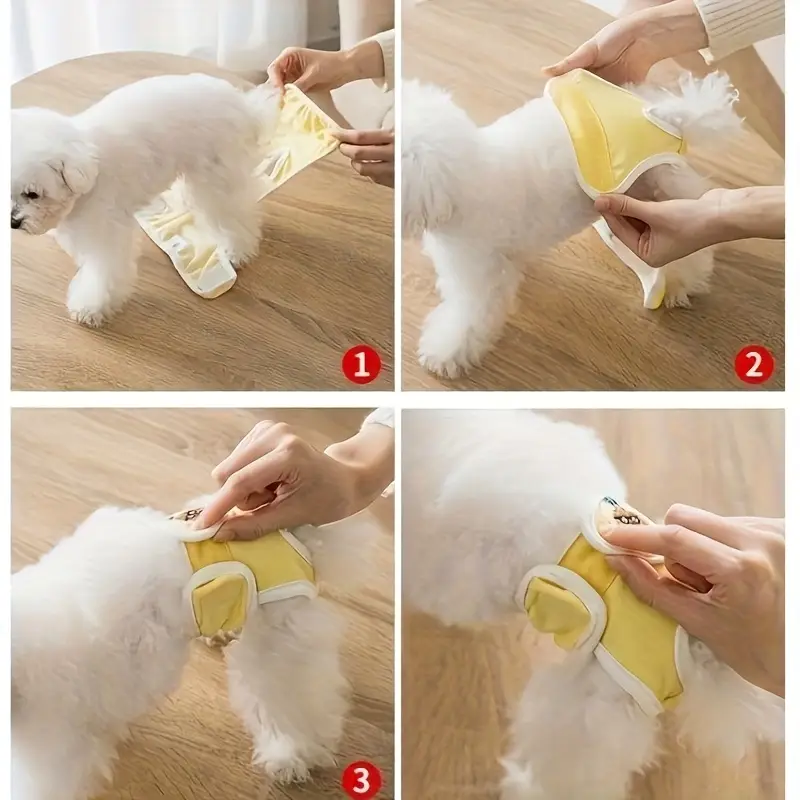 1

2

3